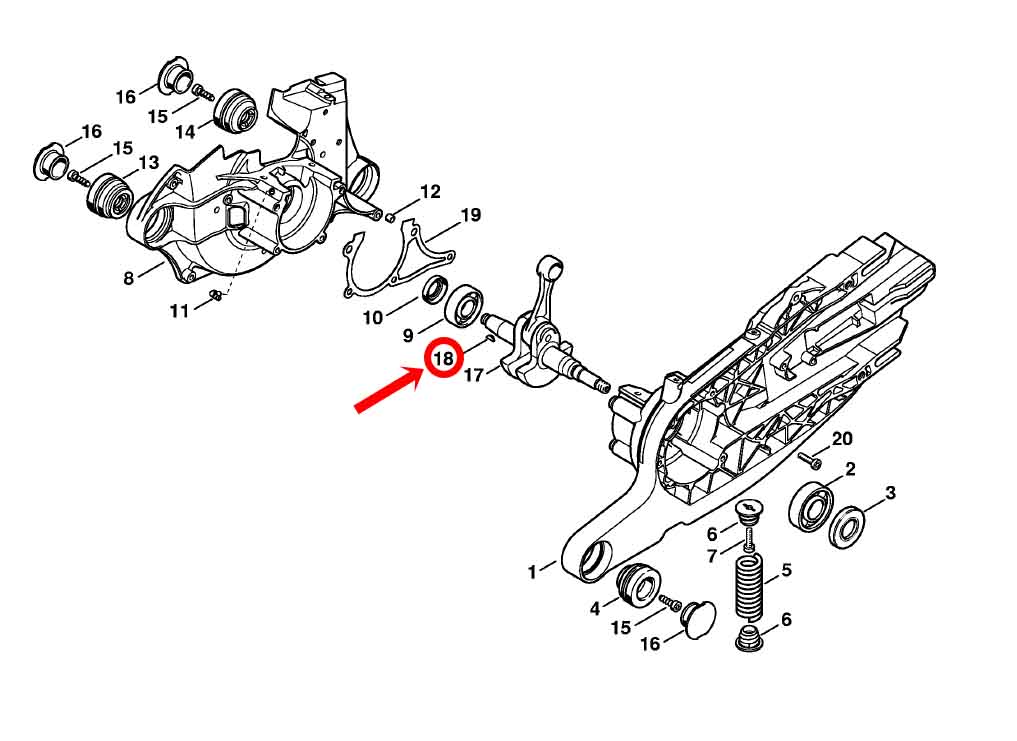 16
15
14
16
15
13
12
19
8
11
10
9
18
17
20
2
3
6
7
5
1
4
15
16
6