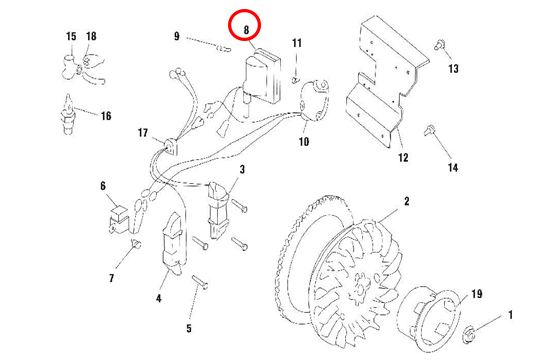 15 18 9 8 11 13 16 17 10 12 14 6 3 2 7 4 5 19 1