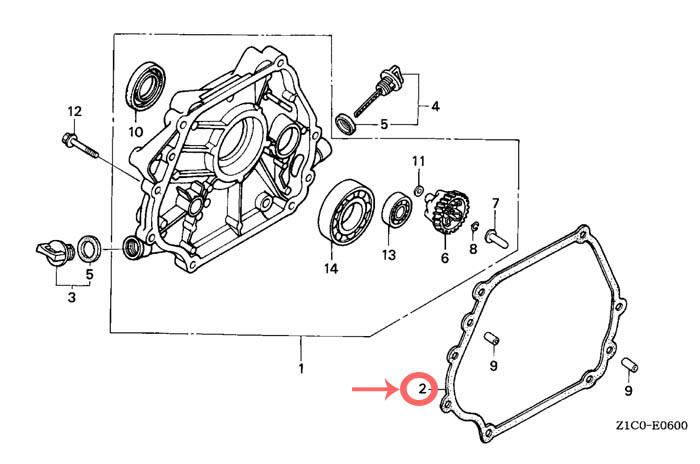 12
10
4
5
11
7
3
5
14
13
6
8
1
9
2
9
Z1C0-E0600