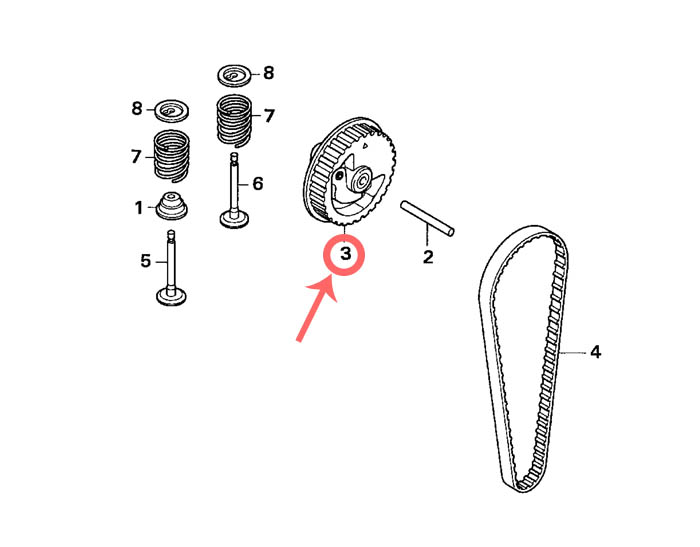 8
8
7
7
6
1
5
3
2
4