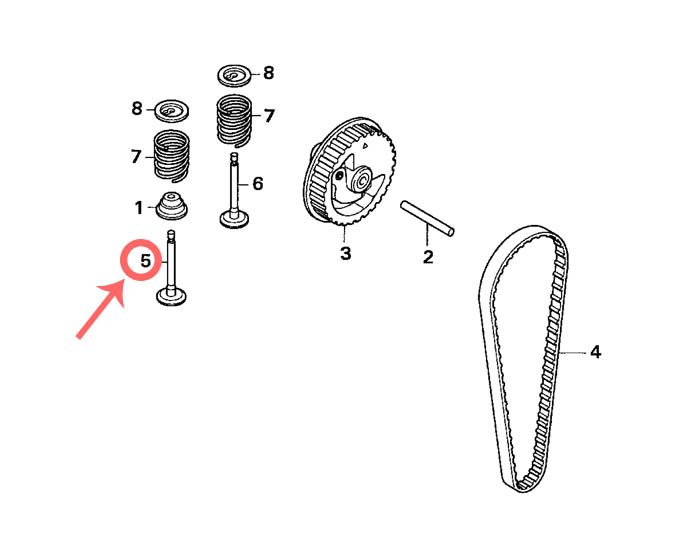 8
8
7
7
6
1
5
3
2
4